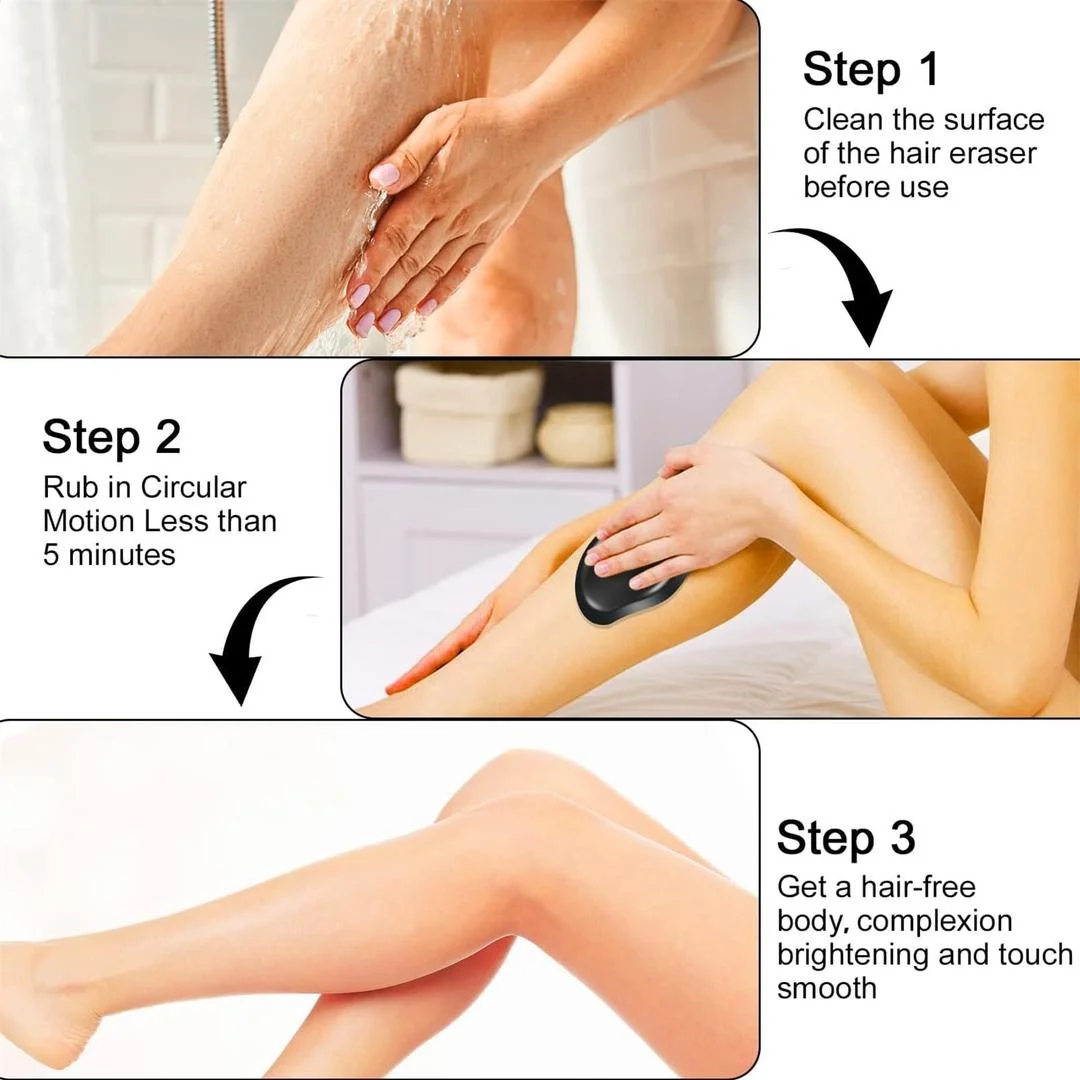 Step 1
Clean the surface of the hair eraser before use

Step 2
Rub in Circular Motion Less than 5 minutes

Step 3
Get a hair-free body, complexion brightening and touch smooth